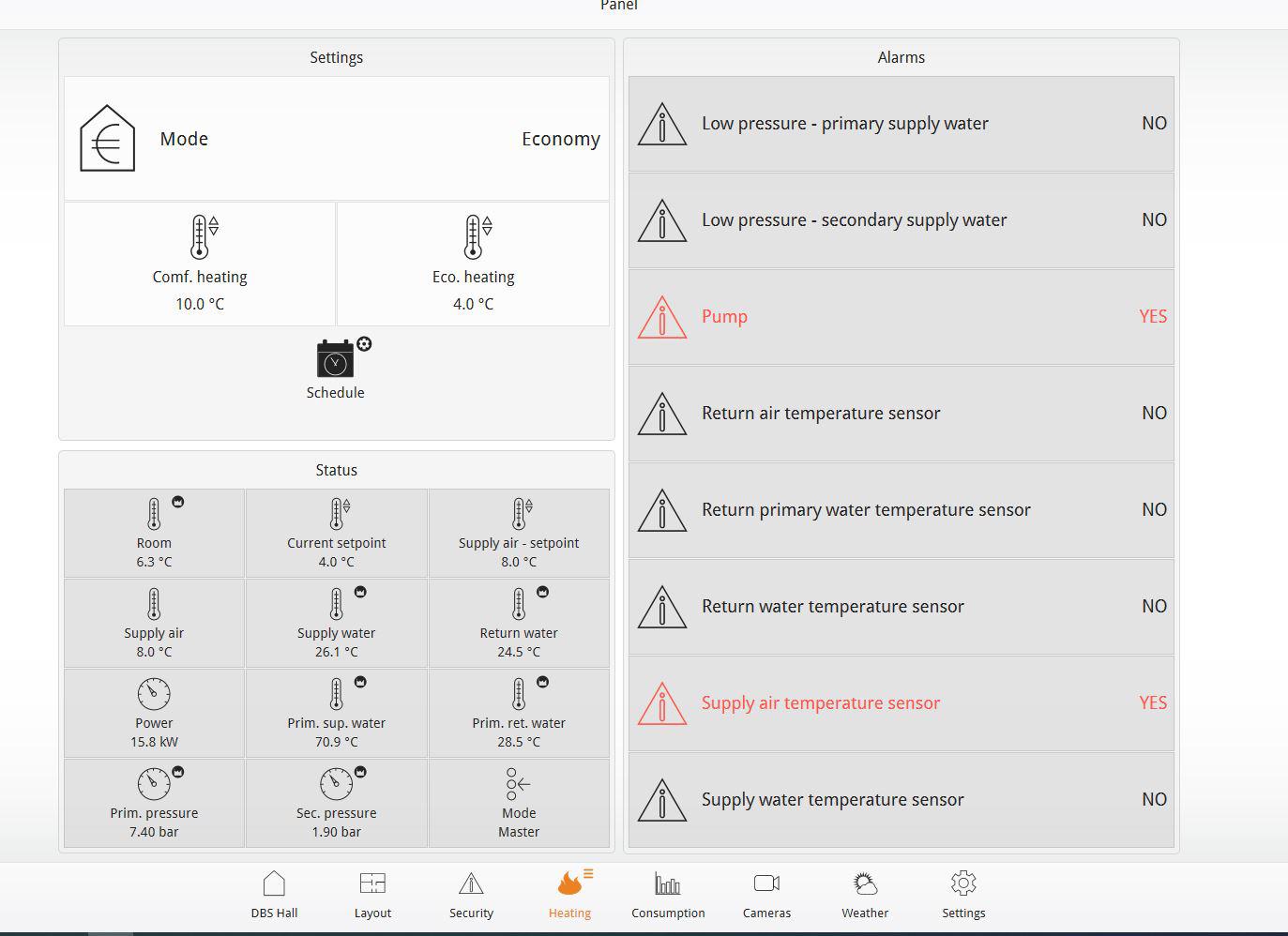 Panel

Settings

Mode Economy

Comf. heating
10.0 °C

Eco. heating
4.0 °C

Schedule

Status

Room
6.3 °C

Current setpoint
4.0 °C

Supply air - setpoint
8.0 °C

Supply air
8.0 °C

Supply water
26.1 °C

Return water
24.5 °C

Power
15.8 kW

Prim. sup. water
70.9 °C

Prim. ret. water
28.5 °C

Prim. pressure
7.40 bar

Sec. pressure
1.90 bar

Mode
Master

Alarms

Low pressure - primary supply water NO

Low pressure - secondary supply water NO

Pump YES

Return air temperature sensor NO

Return primary water temperature sensor NO

Return water temperature sensor NO

Supply air temperature sensor YES

Supply water temperature sensor NO

DBS Hall Layout Security Heating Consumption Cameras Weather Settings